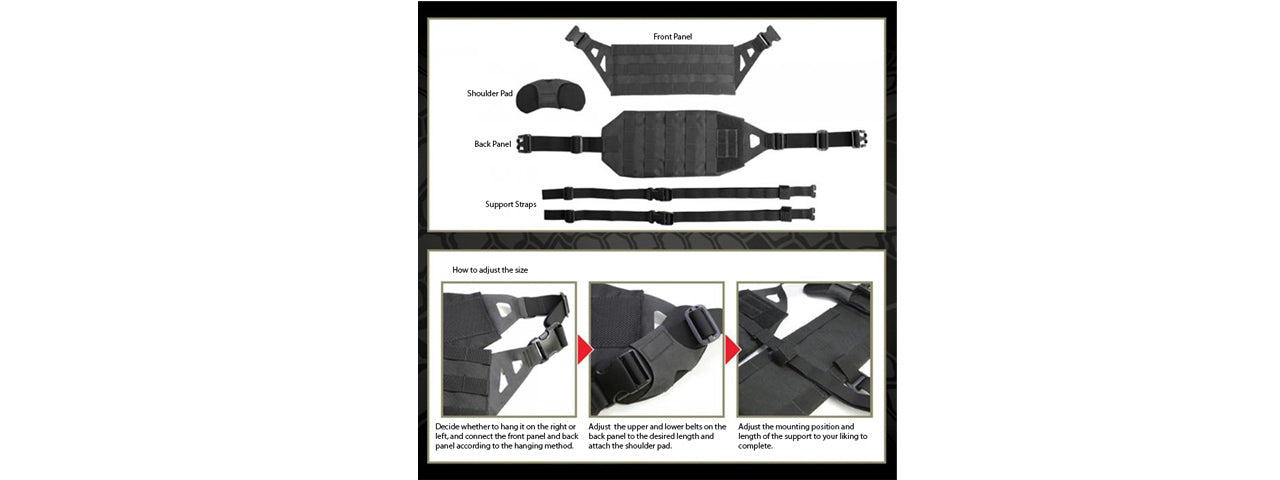 Front Panel

Shoulder Pad

Back Panel

Support Straps

How to adjust the size

Decide whether to hang it on the right or left, and connect the front panel and back panel according to the hanging method.

Adjust the upper and lower belts on the back panel to the desired length and attach the shoulder pad.

Adjust the mounting position and length of the support to your liking to complete.